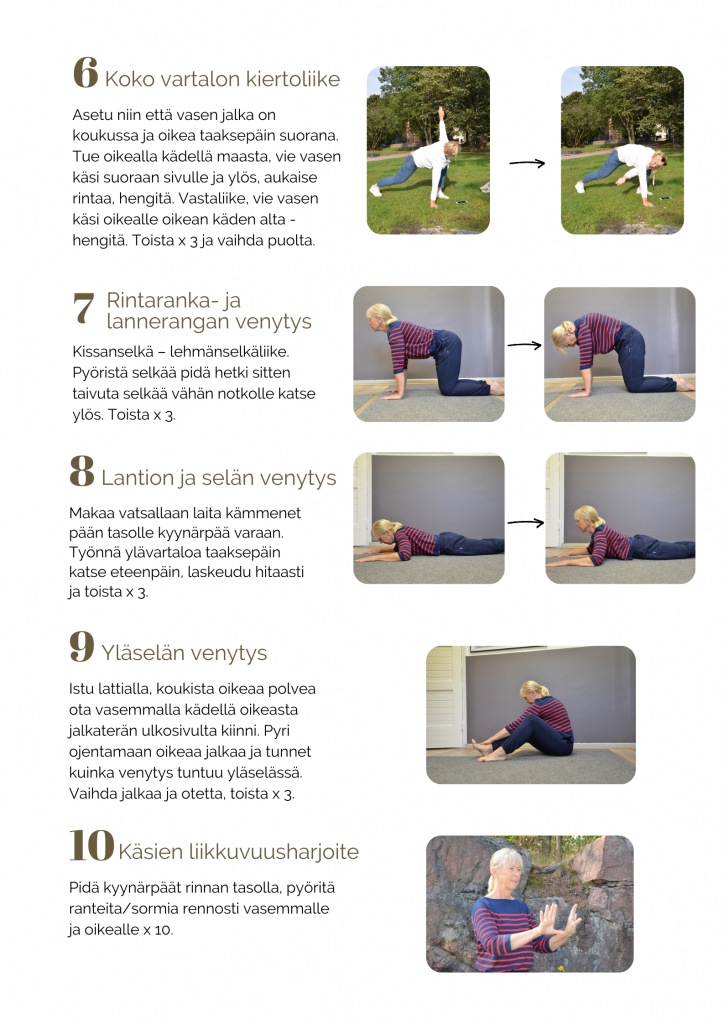 6 Koko vartalon kiertoliike

Asetu niin että vasen jalka on koukussa ja oikea taaksepäin suorana. Tue oikealla kädellä maasta, vie vasen käsi suoraan sivulle ja ylös, aukaise rintaa, hengitä. Vastaliike, vie vasen käsi oikealle oikean käden alta - hengitä. Toista x 3 ja vaihda puolta.

7 Rintaranka- ja lannerangan venytys

Kissanselkä – lehmänselkäliike. Pyöristä selkää pidä hetki sitten taivuta selkää vähän notkolle katse ylös. Toista x 3.

8 Lantion ja selän venytys

Makaa vatsallaan laita kämmenet pään tasolle kyynärpää varaan. Työnnä ylävartaloa taaksepäin katse eteenpäin, laskeudu hitaasti ja toista x 3.

9 Yläselän venytys

Istu lattialla, koukista oikeaa polvea ota vasemmalla kädellä oikeasta jalkaterän ulkosivulta kiinni. Pyri ojentamaan oikeaa jalkaa ja tunnet kuinka venytys tuntuu yläselässä. Vaihda jalkaa ja otetta, toista x 3.

10 Käsien liikkuvuusharjoite

Pidä kyynärpäät rinnan tasolla, pyöritä ranteita/sormia rennosti vasemmalle ja oikealle x 10.